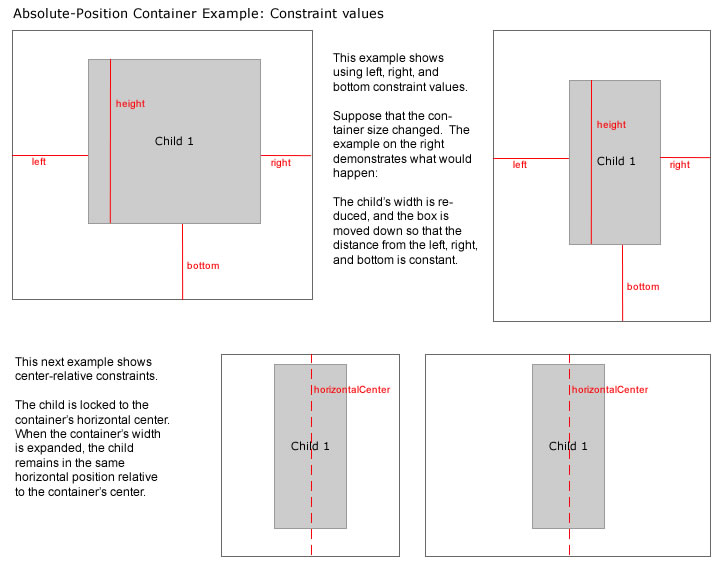 Absolute-Position Container Example: Constraint values

height

Child 1

left

right

bottom

This example shows using left, right, and bottom constraint values.

Suppose that the container size changed. The example on the right demonstrates what would happen:

The child's width is reduced, and the box is moved down so that the distance from the left, right, and bottom is constant.

height

Child 1

left

right

bottom

This next example shows center-relative constraints.

The child is locked to the container's horizontal center. When the container's width is expanded, the child remains in the same horizontal position relative to the container's center.

horizontalCenter

Child 1

horizontalCenter

Child 1